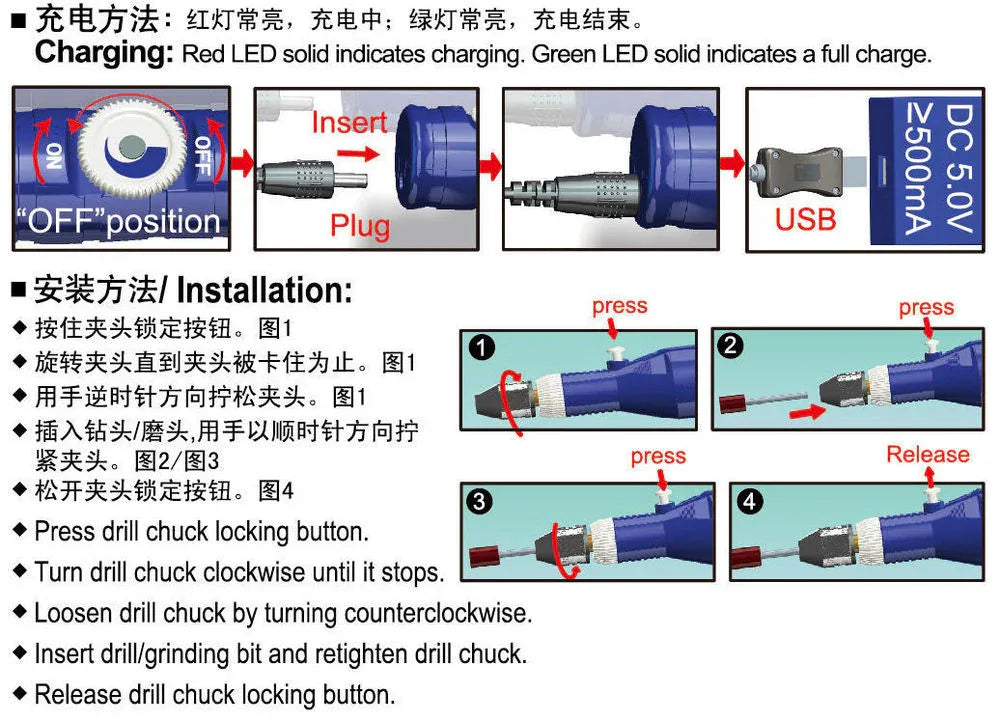 ■ 充电方法：红灯常亮，充电中；绿灯常亮，充电结束。
Charging: Red LED solid indicates charging. Green LED solid indicates a full charge.

ON OFF
"OFF"position

Insert
Plug

USB

DC 5.0V
≥500mA

■ 安装方法/ Installation:
◆ 按住夹头锁定按钮。图1
◆ 旋转夹头直到夹头被卡住为止。图1
◆ 用手逆时针方向拧松夹头。图1
◆ 插入钻头/磨头,用手以顺时针方向拧紧夹头。图2/图3
◆ 松开夹头锁定按钮。图4
◆ Press drill chuck locking button.
◆ Turn drill chuck clockwise until it stops.
◆ Loosen drill chuck by turning counterclockwise.
◆ Insert drill/grinding bit and retighten drill chuck.
◆ Release drill chuck locking button.

1 press
2 press
3 press
4 Release