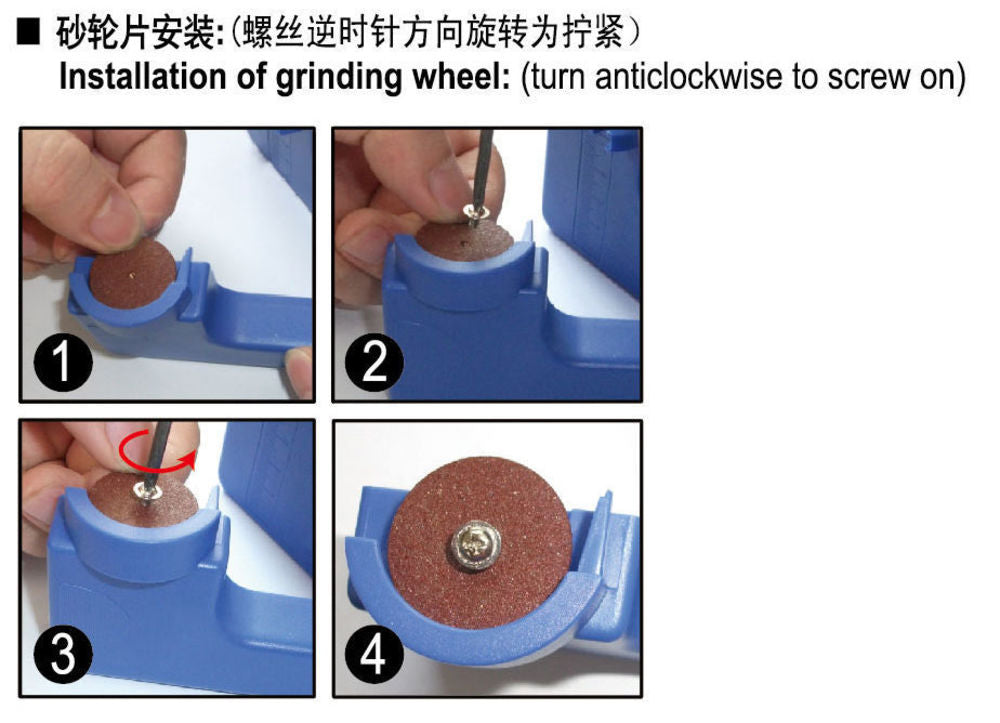 ■ 砂轮片安装:(螺丝逆时针方向旋转为拧紧)
Installation of grinding wheel: (turn anticlockwise to screw on)

1

2

3

4