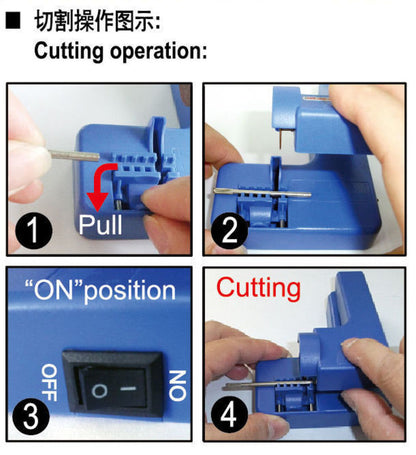 ■ 切割操作图示:
Cutting operation:

1
Pull

2

"ON"position
OFF
O
—
ON
3

Cutting
4