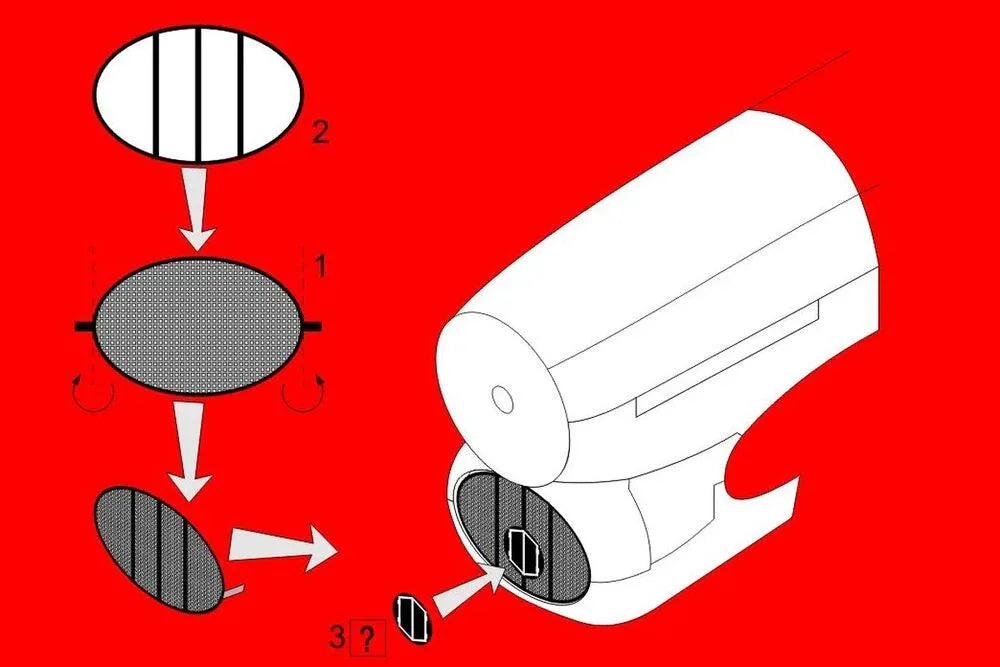 2

1

3 ?