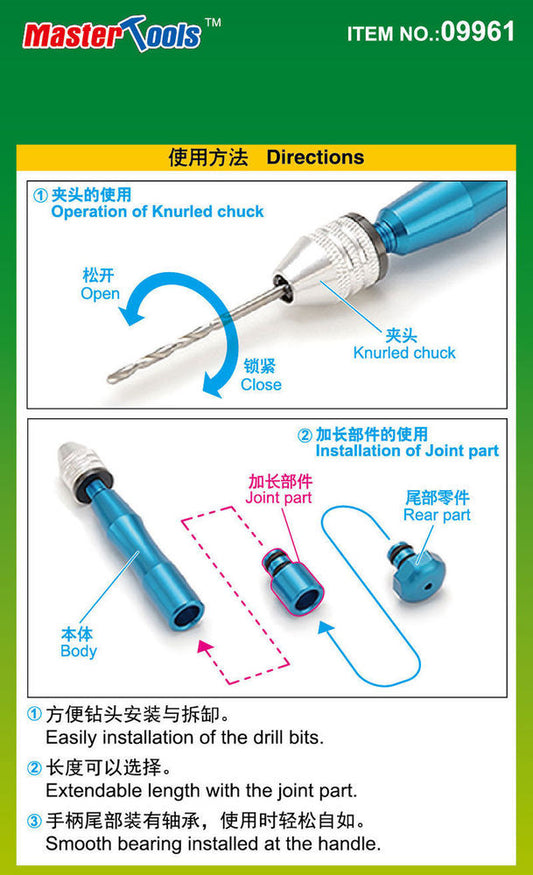 Master Tools™ ITEM NO.:09961

使用方法 Directions

① 夹头的使用
Operation of Knurled chuck

松开
Open

锁紧
Close

夹头
Knurled chuck

② 加长部件的使用
Installation of Joint part

加长部件
Joint part

尾部零件
Rear part

本体
Body

① 方便钻头安装与拆卸。
Easily installation of the drill bits.

② 长度可以选择。
Extendable length with the joint part.

③ 手柄尾部装有轴承，使用时轻松自如。
Smooth bearing installed at the handle.