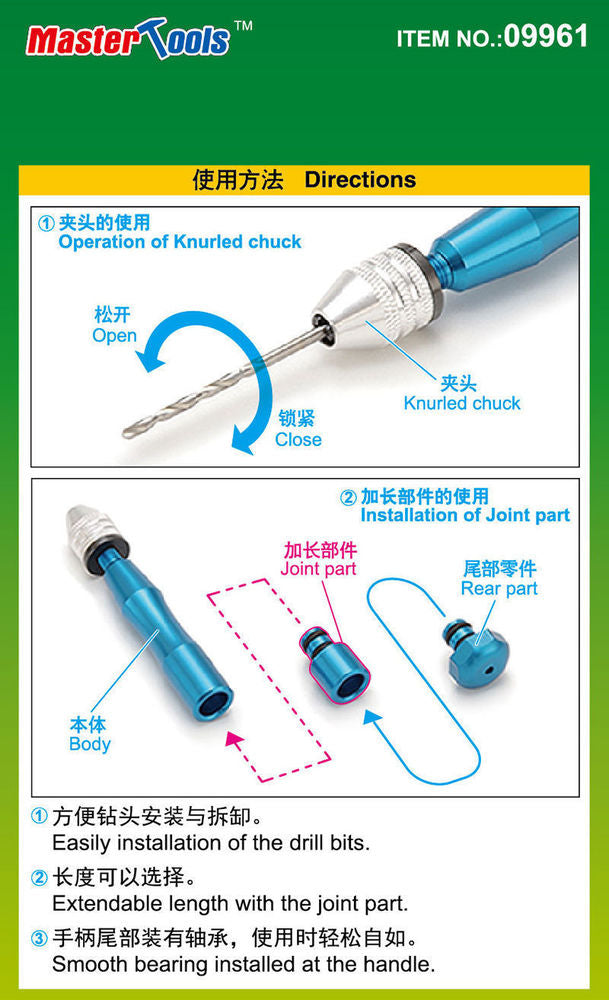 Master Tools™ ITEM NO.:09961

使用方法 Directions

① 夹头的使用
Operation of Knurled chuck

松开
Open

锁紧
Close

夹头
Knurled chuck

② 加长部件的使用
Installation of Joint part

加长部件
Joint part

尾部零件
Rear part

本体
Body

① 方便钻头安装与拆卸。
Easily installation of the drill bits.

② 长度可以选择。
Extendable length with the joint part.

③ 手柄尾部装有轴承，使用时轻松自如。
Smooth bearing installed at the handle.