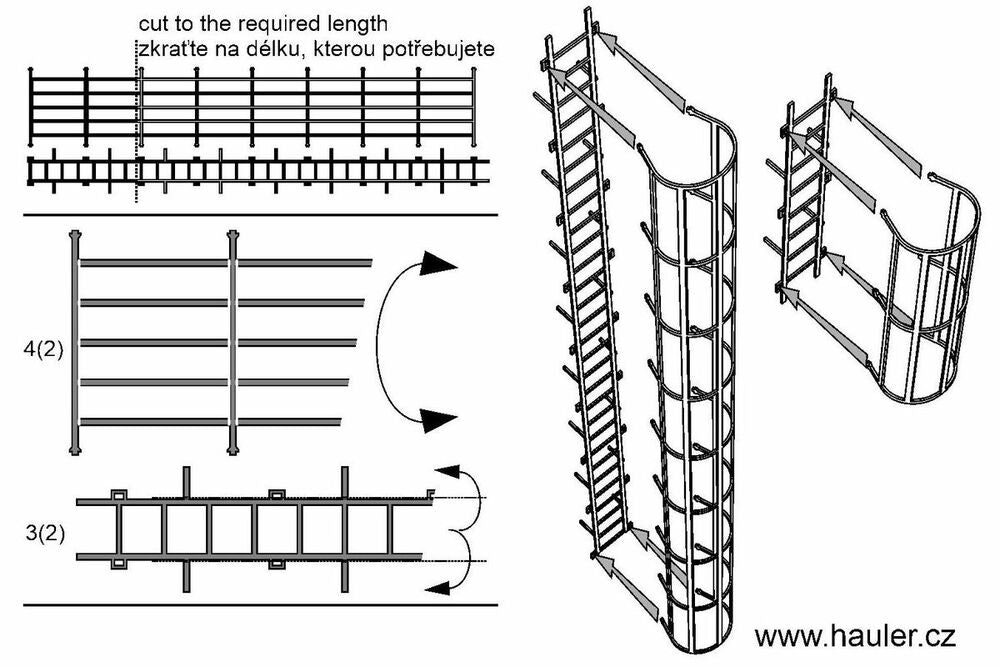 cut to the required length
zkraťte na délku, kterou potřebujete

4(2)

3(2)

www.hauler.cz