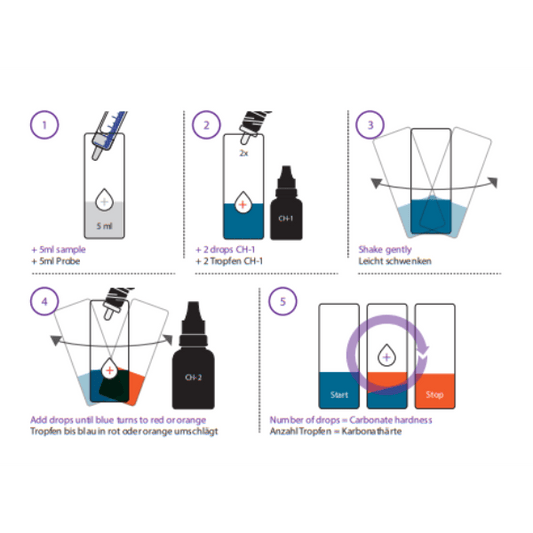 1

5 ml

+ 5ml sample
+ 5ml Probe

2

2x

CH-1

+ 2 drops CH-1
+ 2 Tropfen CH-1

3

Shake gently
Leicht schwenken

4

CH-2

Add drops until blue turns to red or orange
Tropfen bis blau in rot oder orange umschlägt

5

Start

Stop

Number of drops = Carbonate hardness
Anzahl Tropfen = Karbonathärte